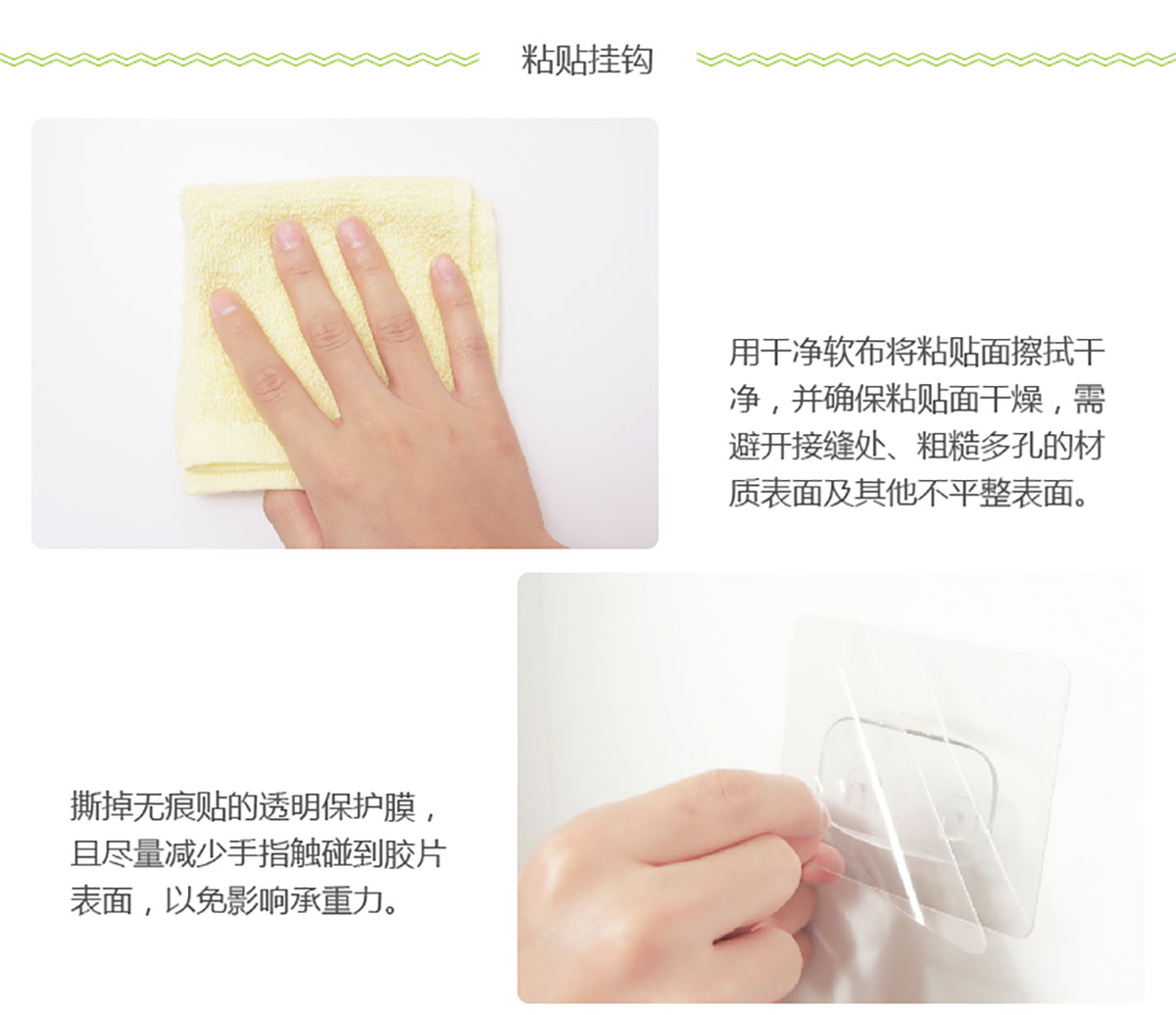 粘贴挂钩

用干净软布将粘贴面擦拭干净，并确保粘贴面干燥，需避开接缝处、粗糙多孔的材质表面及其他不平整表面。

撕掉无痕贴的透明保护膜，且尽量减少手指触碰到胶片表面，以免影响承重力。